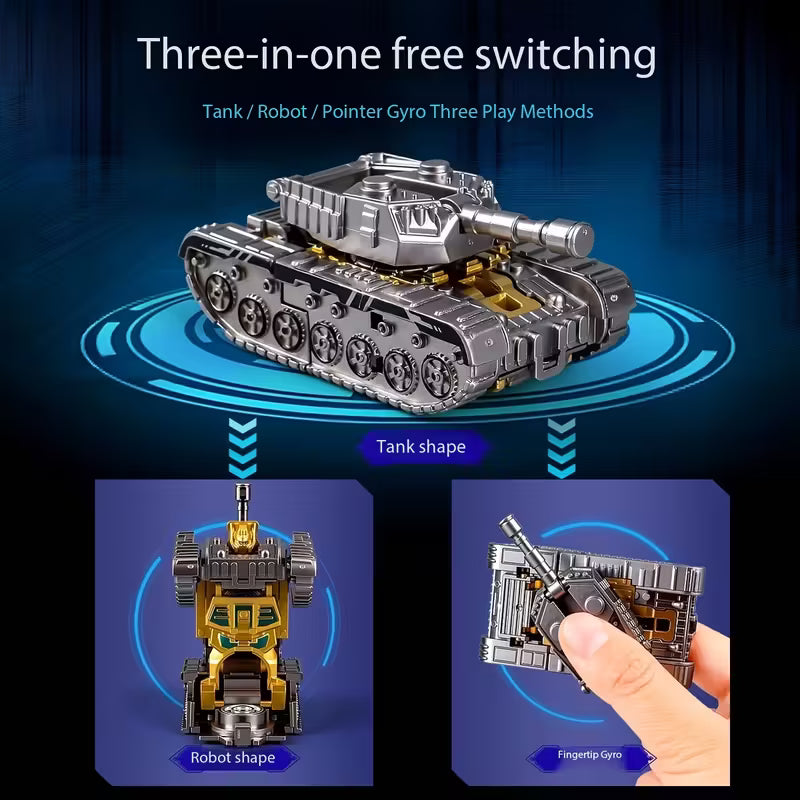 Three-in-one free switching

Tank / Robot / Pointer Gyro Three Play Methods

Tank shape

Robot shape

Fingertip Gyro